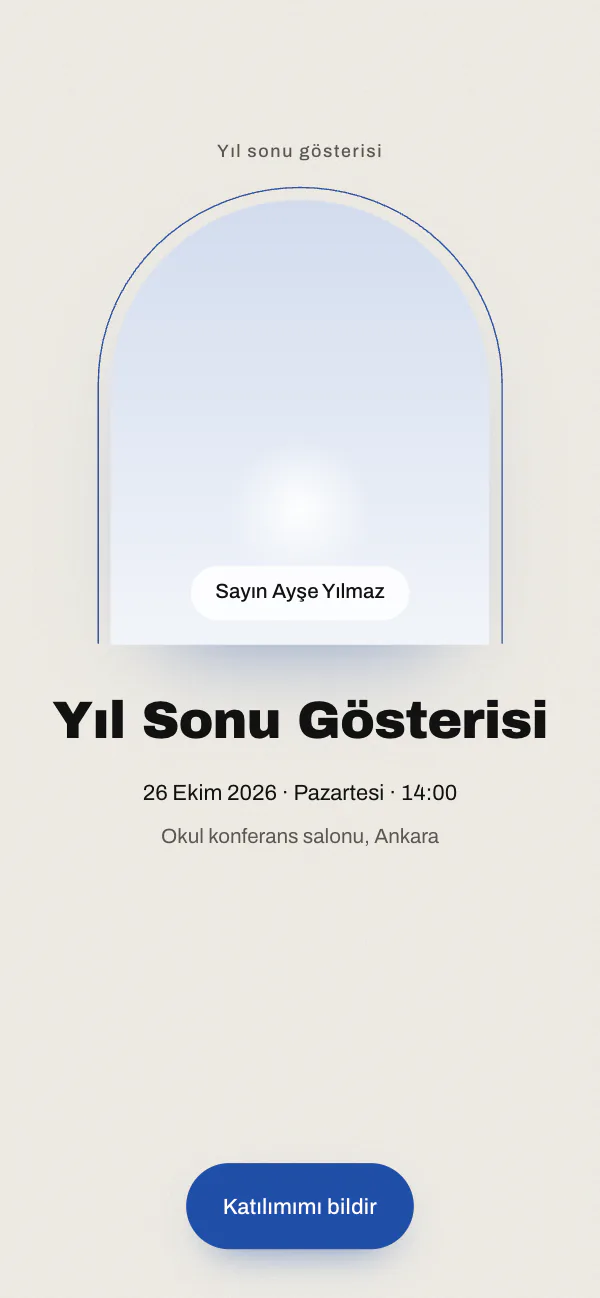 Yıl sonu gösterisi

Sayın Ayşe Yılmaz

Yıl Sonu Gösterisi

26 Ekim 2026 · Pazartesi · 14:00

Okul konferans salonu, Ankara

Katılımımı bildir