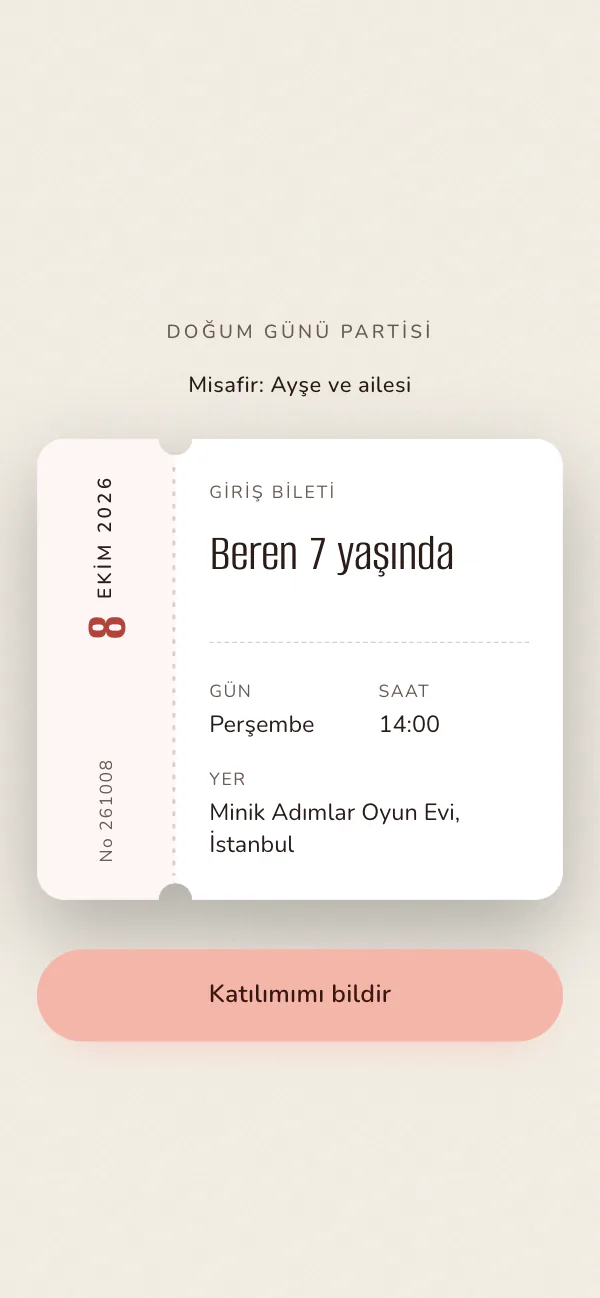 DOĞUM GÜNÜ PARTİSİ

Misafir: Ayşe ve ailesi

8 EKİM 2026

No 261008

GİRİŞ BİLETİ

Beren 7 yaşında

GÜN
Perşembe

SAAT
14:00

YER
Minik Adımlar Oyun Evi, İstanbul

Katılımımı bildir